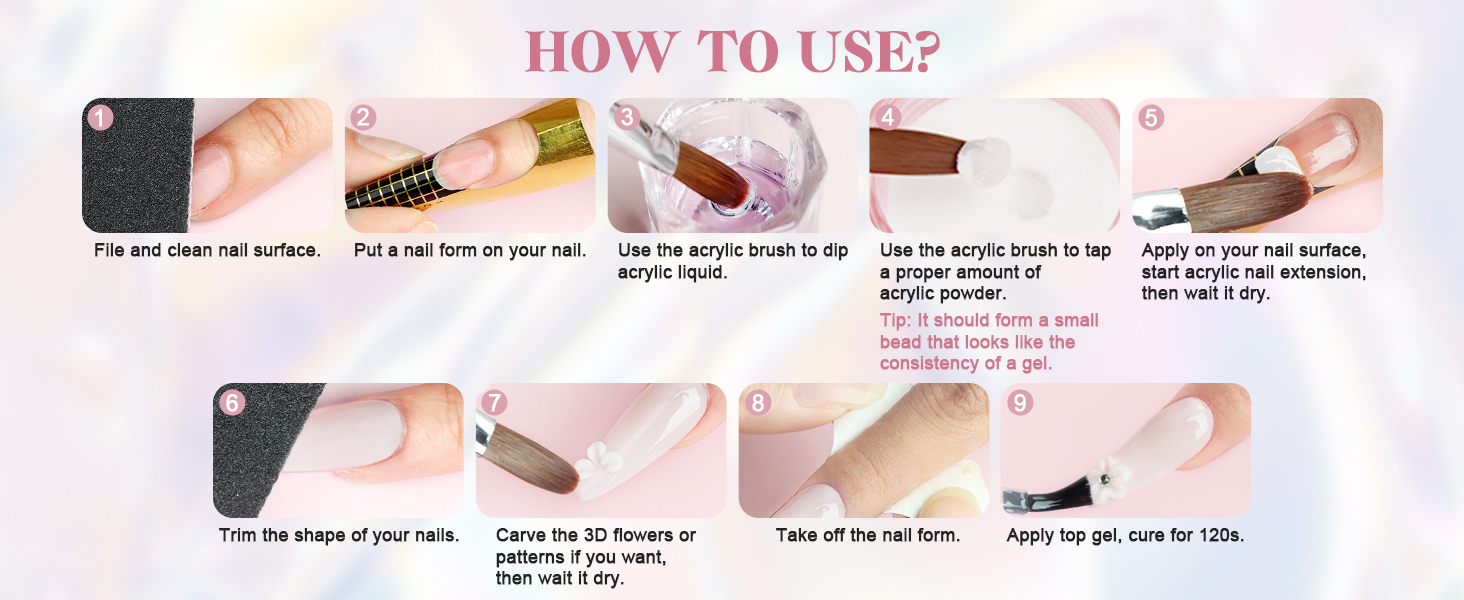 HOW TO USE?

1
File and clean nail surface.

2
Put a nail form on your nail.

3
Use the acrylic brush to dip acrylic liquid.

4
Use the acrylic brush to tap a proper amount of acrylic powder.
Tip: It should form a small bead that looks like the consistency of a gel.

5
Apply on your nail surface, start acrylic nail extension, then wait it dry.

6
Trim the shape of your nails.

7
Carve the 3D flowers or patterns if you want, then wait it dry.

8
Take off the nail form.

9
Apply top gel, cure for 120s.